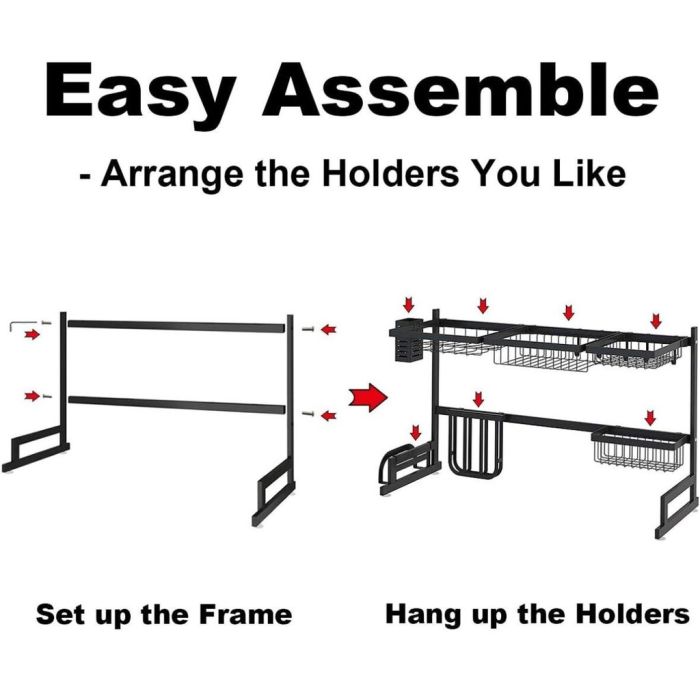 Easy Assemble

- Arrange the Holders You Like

Set up the Frame

Hang up the Holders