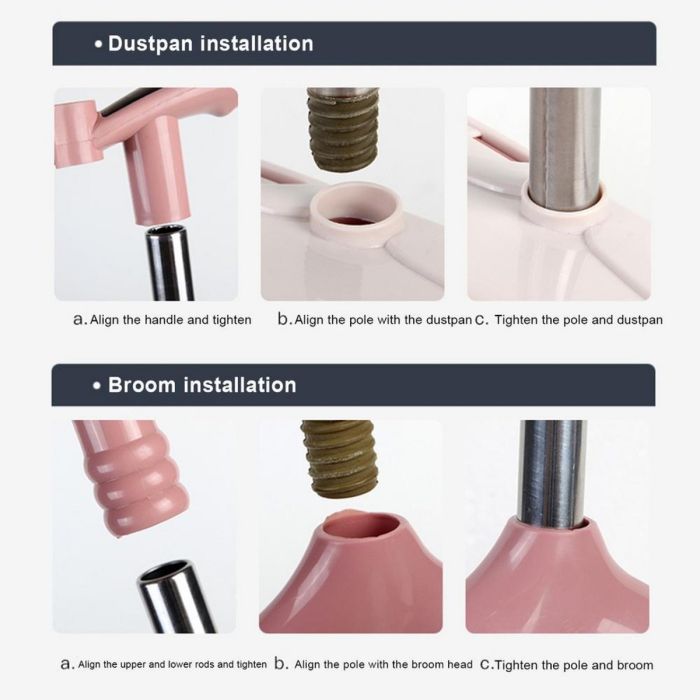 • Dustpan installation

a. Align the handle and tighten b. Align the pole with the dustpan C. Tighten the pole and dustpan

• Broom installation

a. Align the upper and lower rods and tighten b. Align the pole with the broom head C. Tighten the pole and broom