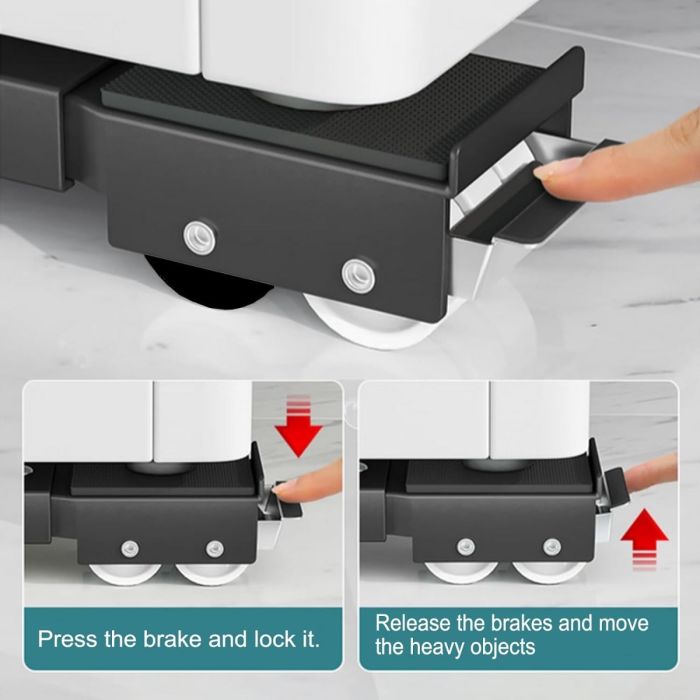 Press the brake and lock it.

Release the brakes and move the heavy objects