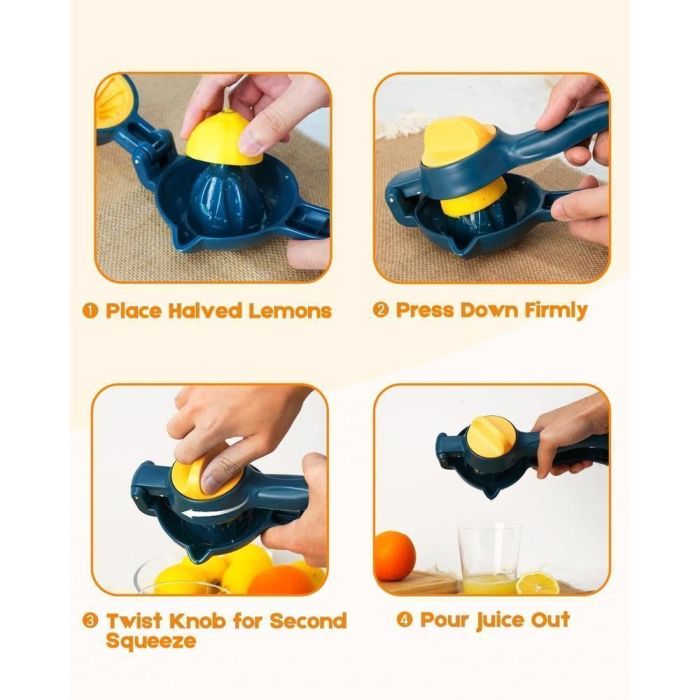 ❶ Place Halved Lemons

❷ Press Down Firmly

❸ Twist Knob for Second Squeeze

❹ Pour Juice Out