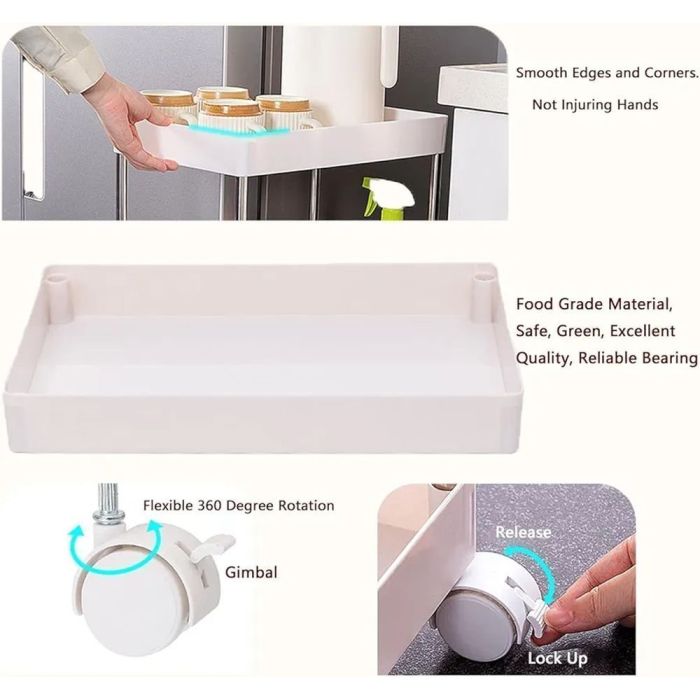 Smooth Edges and Corners.
Not Injuring Hands

Food Grade Material, Safe, Green, Excellent Quality, Reliable Bearing

Flexible 360 Degree Rotation

Gimbal

Release

Lock Up