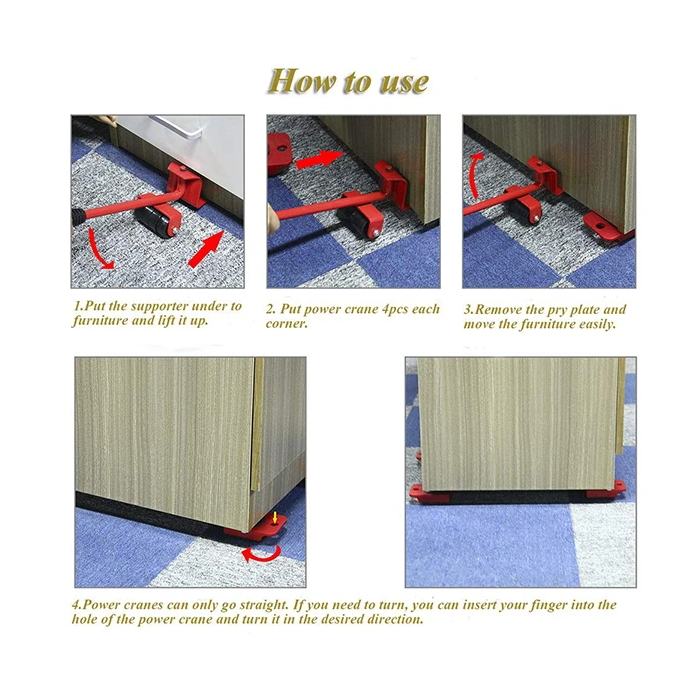 How to use

1.Put the supporter under to furniture and lift it up.

2. Put power crane 4pcs each corner.

3.Remove the pry plate and move the furniture easily.

4.Power cranes can only go straight. If you need to turn, you can insert your finger into the hole of the power crane and turn it in the desired direction.