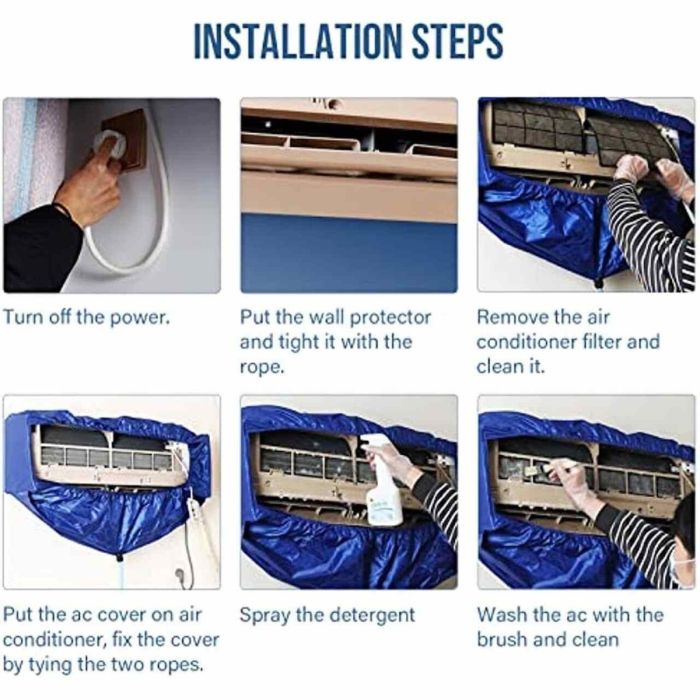 INSTALLATION STEPS

Turn off the power.

Put the wall protector and tight it with the rope.

Remove the air conditioner filter and clean it.

Put the ac cover on air conditioner, fix the cover by tying the two ropes.

Spray the detergent

Wash the ac with the brush and clean