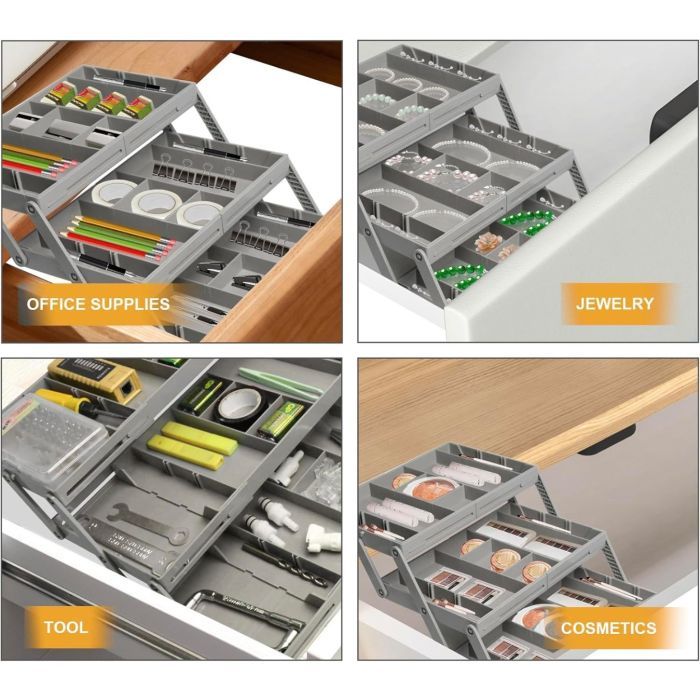 OFFICE SUPPLIES

JEWELRY

TOOL

COSMETICS