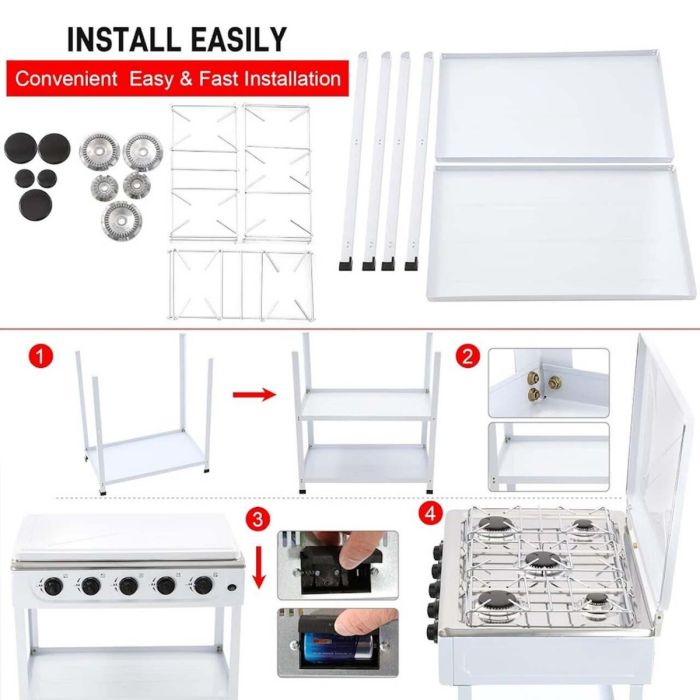 INSTALL EASILY

Convenient Easy & Fast Installation

1

2

3

4