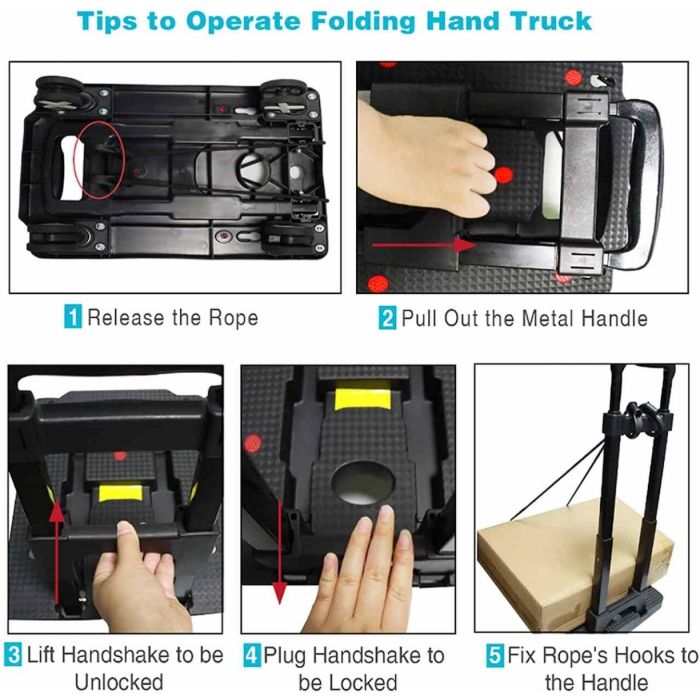 Tips to Operate Folding Hand Truck

1 Release the Rope

2 Pull Out the Metal Handle

3 Lift Handshake to be Unlocked

4 Plug Handshake to be Locked

5 Fix Rope's Hooks to the Handle