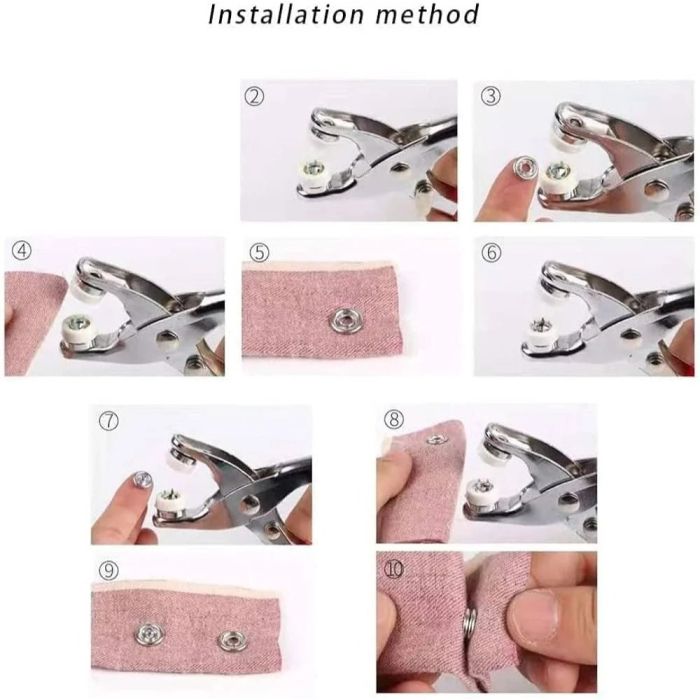 Installation method

②

③

④

⑤

⑥

⑦

⑧

⑨

⑩