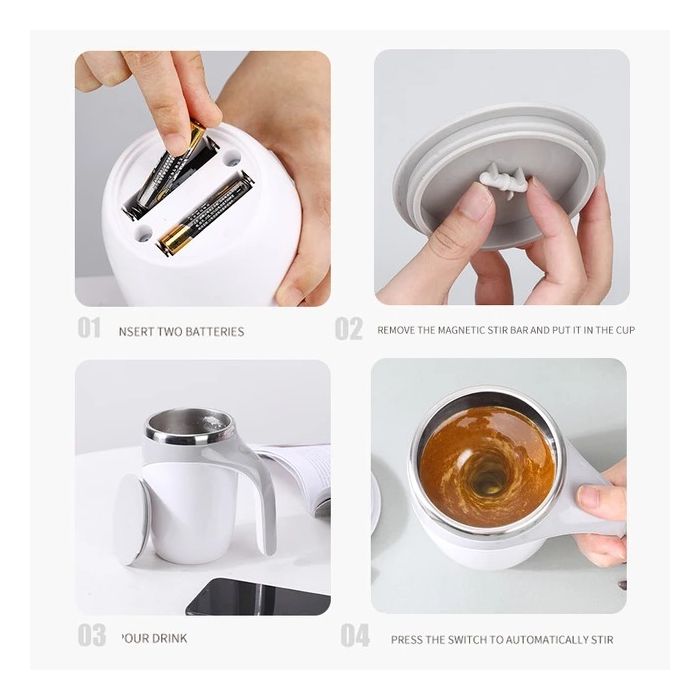 01 NSERT TWO BATTERIES

02 REMOVE THE MAGNETIC STIR BAR AND PUT IT IN THE CUP

03 'OUR DRINK

04 PRESS THE SWITCH TO AUTOMATICALLY STIR