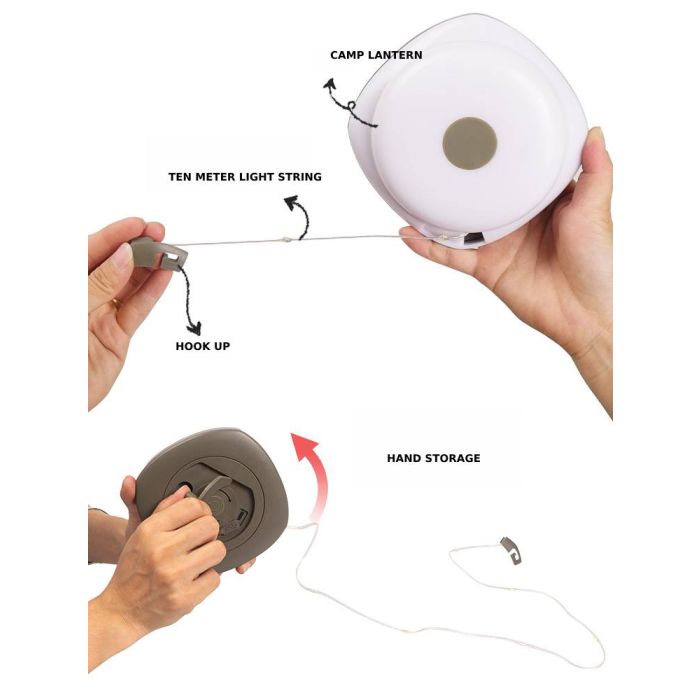 CAMP LANTERN

TEN METER LIGHT STRING

HOOK UP

HAND STORAGE