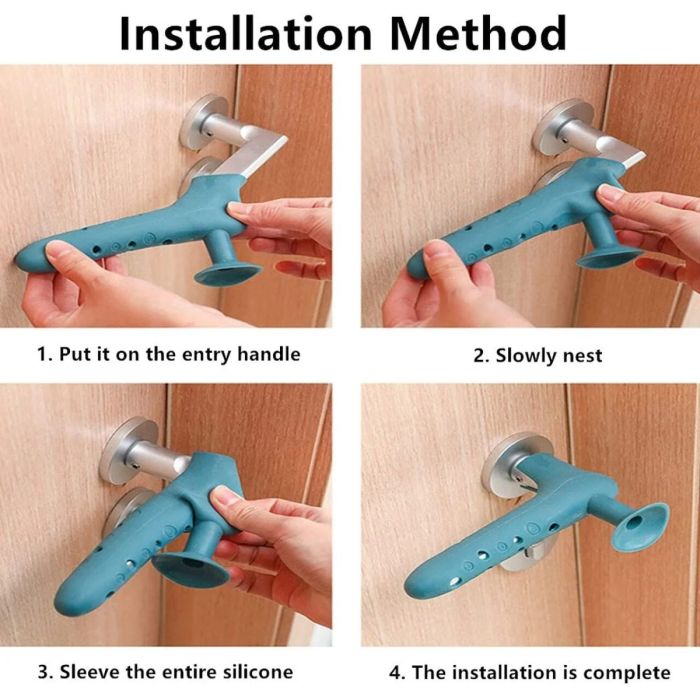 Installation Method

1. Put it on the entry handle

2. Slowly nest

3. Sleeve the entire silicone

4. The installation is complete