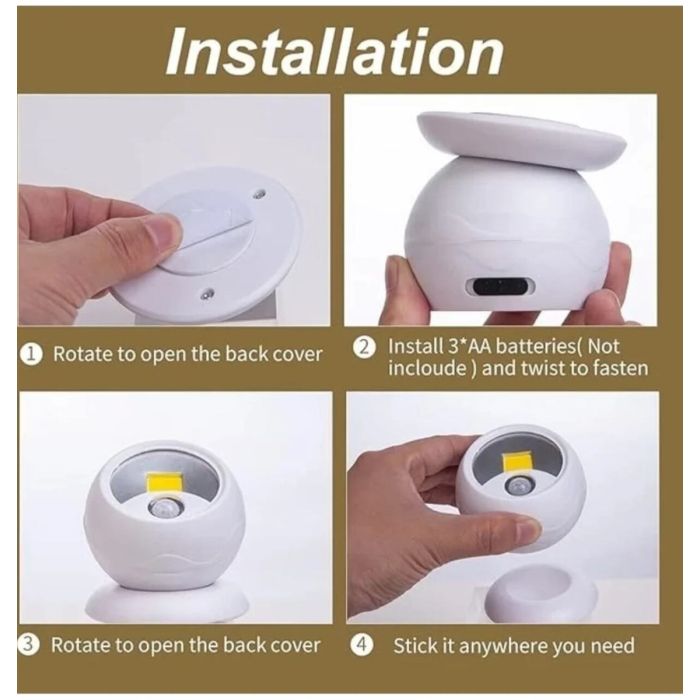 Installation

1 Rotate to open the back cover

2 Install 3*AA batteries( Not incloude ) and twist to fasten

3 Rotate to open the back cover

4 Stick it anywhere you need