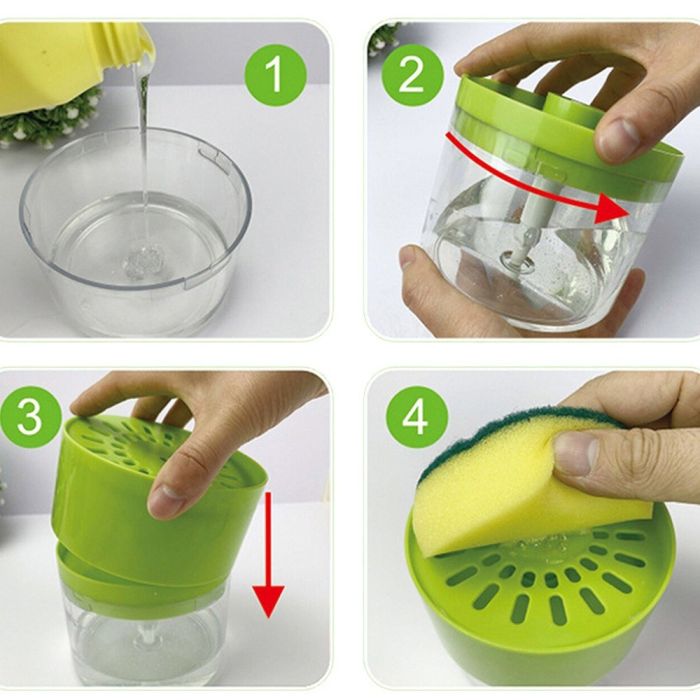 1

2

3

4