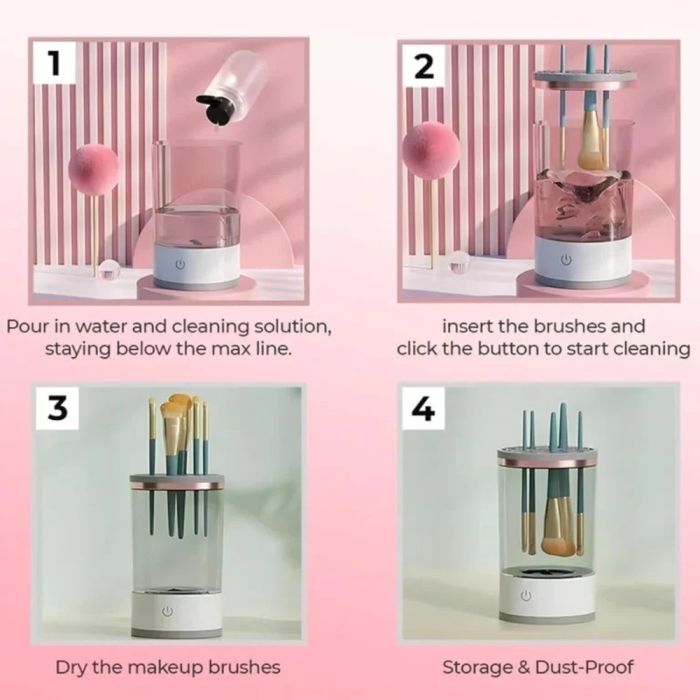 1

Pour in water and cleaning solution, staying below the max line.

2

insert the brushes and click the button to start cleaning

3

Dry the makeup brushes

4

Storage & Dust-Proof