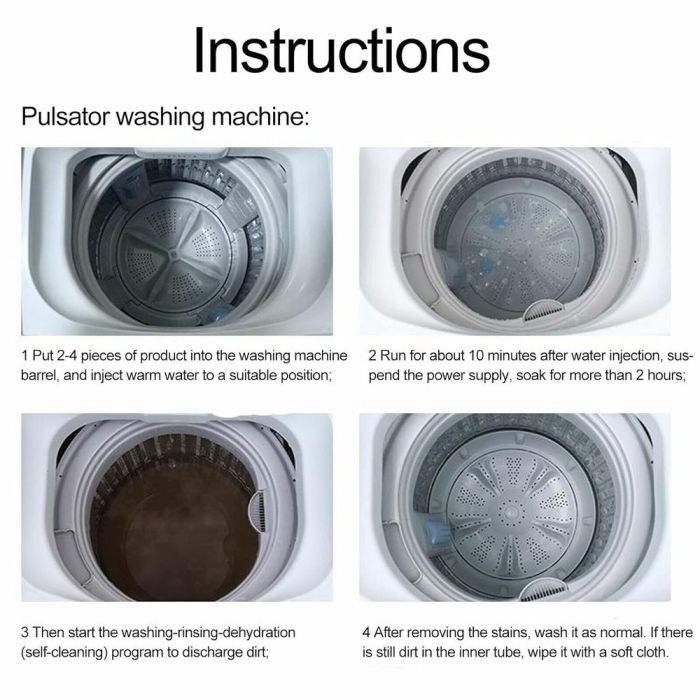 Instructions

Pulsator washing machine:

1 Put 2-4 pieces of product into the washing machine barrel, and inject warm water to a suitable position;

2 Run for about 10 minutes after water injection, suspend the power supply, soak for more than 2 hours;

3 Then start the washing-rinsing-dehydration (self-cleaning) program to discharge dirt;

4 After removing the stains, wash it as normal. If there is still dirt in the inner tube, wipe it with a soft cloth.