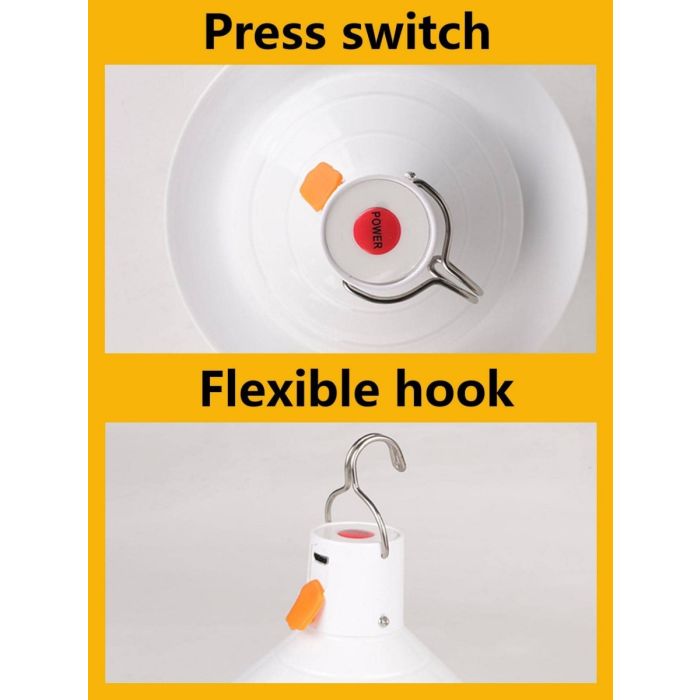 Press switch

POWER

Flexible hook