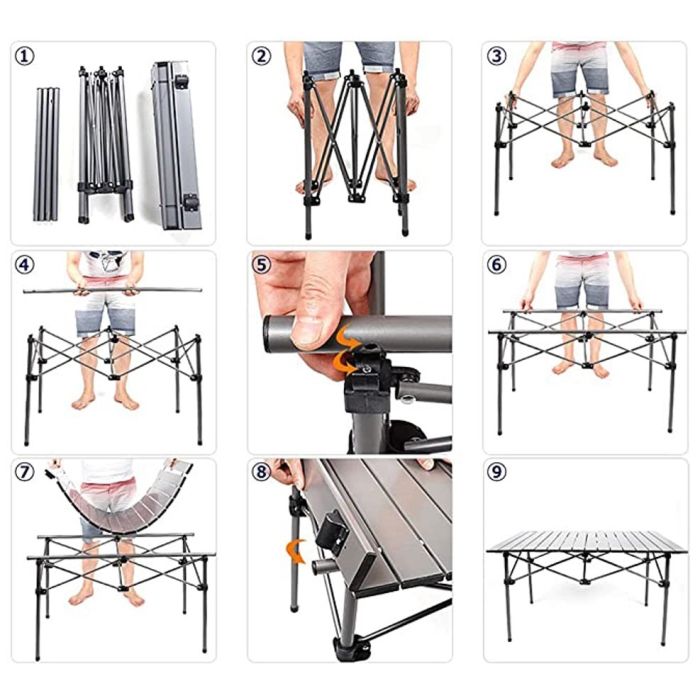 ①
②
③
④
⑤
⑥
⑦
⑧
⑨