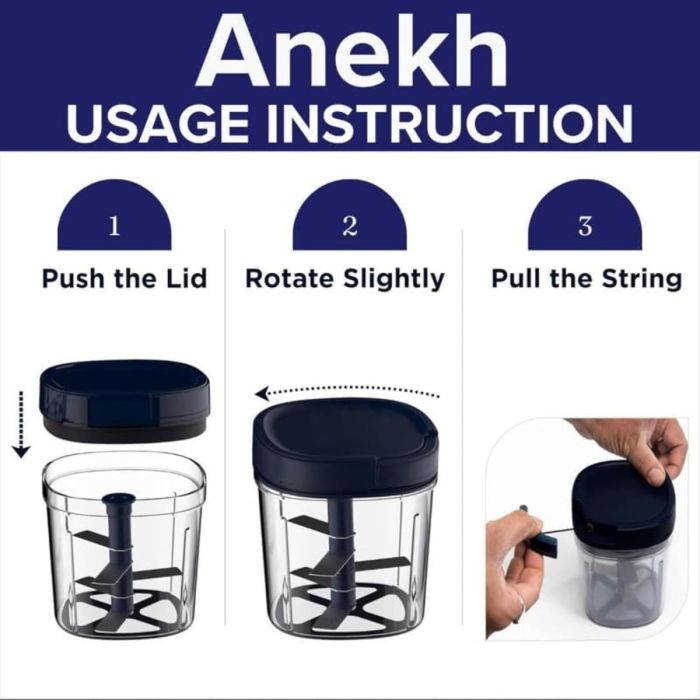 Anekh
USAGE INSTRUCTION

1
Push the Lid

2
Rotate Slightly

3
Pull the String