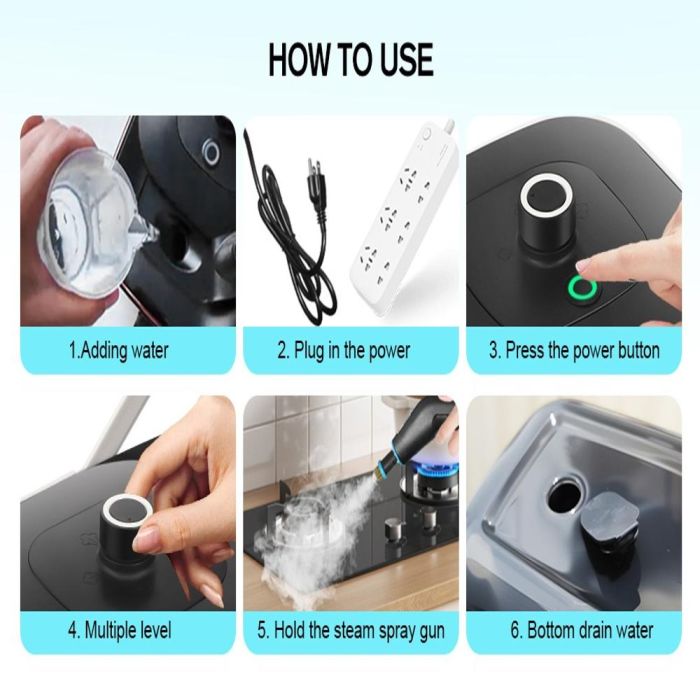 HOW TO USE

1.Adding water

2. Plug in the power

3. Press the power button

4. Multiple level

5. Hold the steam spray gun

6. Bottom drain water