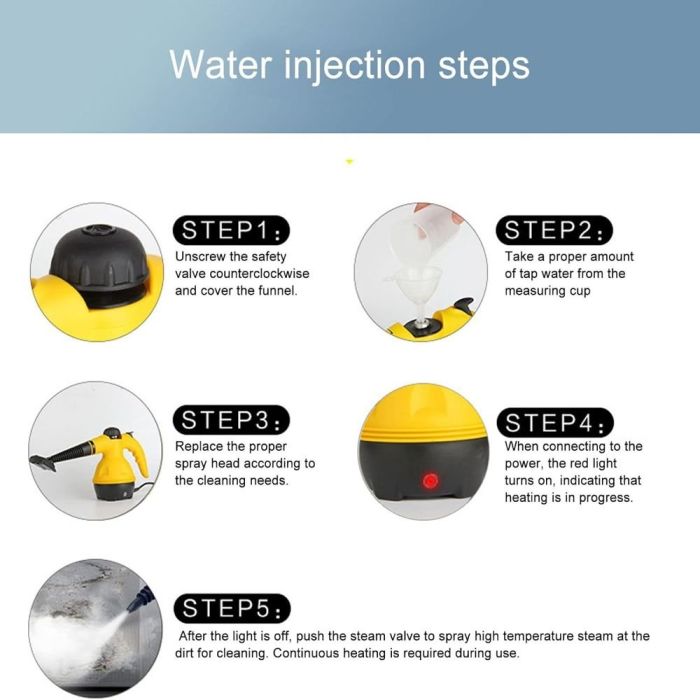 Water injection steps

STEP1:
Unscrew the safety valve counterclockwise and cover the funnel.

STEP2:
Take a proper amount of tap water from the measuring cup

STEP3:
Replace the proper spray head according to the cleaning needs.

STEP4:
When connecting to the power, the red light turns on, indicating that heating is in progress.

STEP5:
After the light is off, push the steam valve to spray high temperature steam at the dirt for cleaning. Continuous heating is required during use.