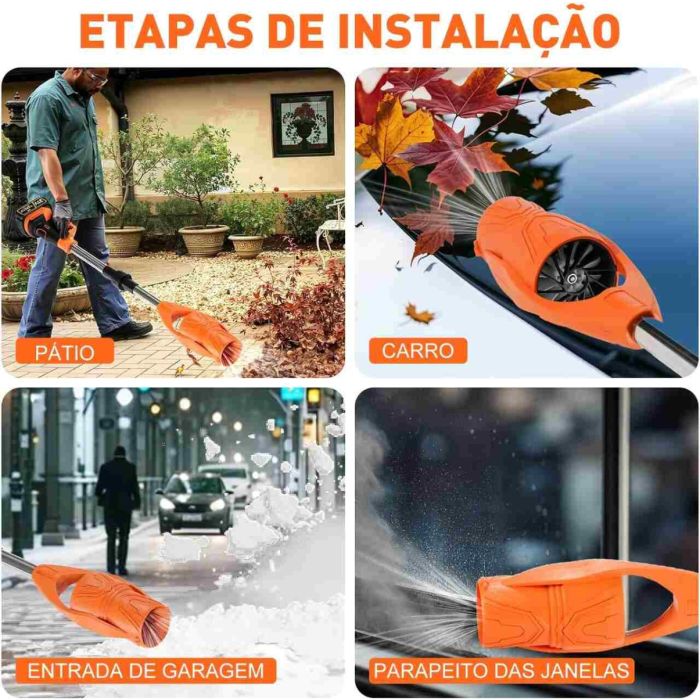 ETAPAS DE INSTALAÇÃO

PÁTIO

CARRO

ENTRADA DE GARAGEM

PARAPEITO DAS JANELAS