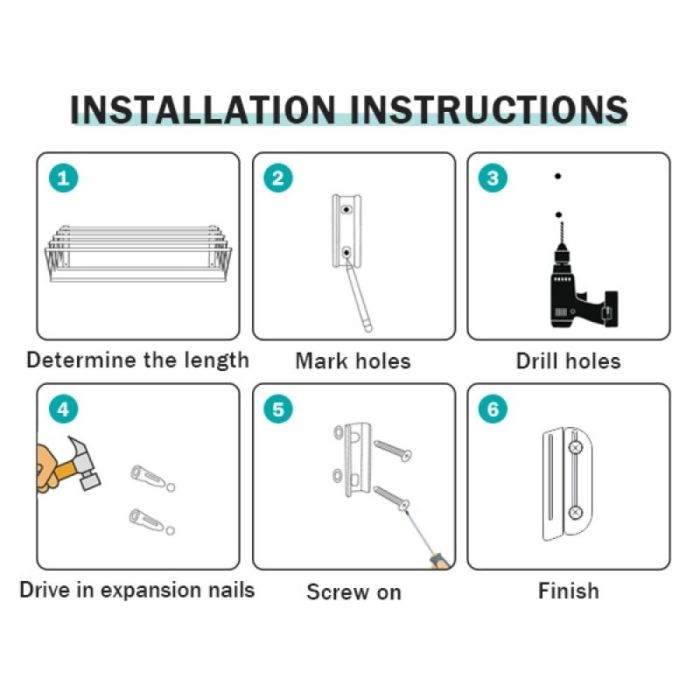 INSTALLATION INSTRUCTIONS

1
Determine the length

2
Mark holes

3
Drill holes

4
Drive in expansion nails

5
Screw on

6
Finish