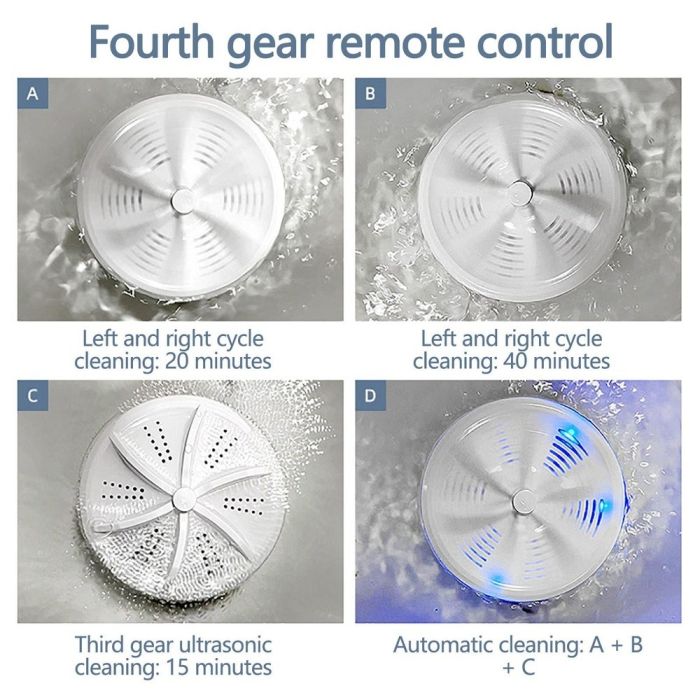 Fourth gear remote control

A

Left and right cycle cleaning: 20 minutes

B

Left and right cycle cleaning: 40 minutes

C

Third gear ultrasonic cleaning: 15 minutes

D

Automatic cleaning: A + B + C