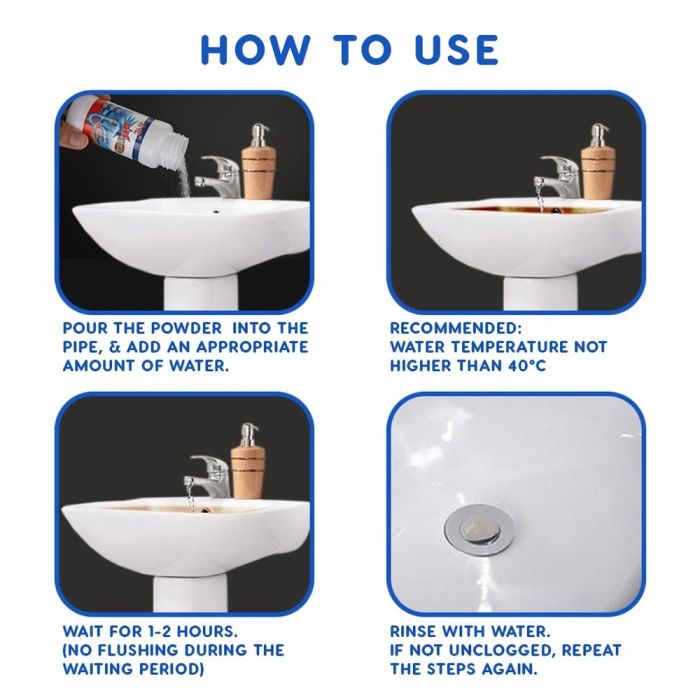 HOW TO USE

POUR THE POWDER INTO THE PIPE, & ADD AN APPROPRIATE AMOUNT OF WATER.

RECOMMENDED:
WATER TEMPERATURE NOT HIGHER THAN 40°C

WAIT FOR 1-2 HOURS.
(NO FLUSHING DURING THE WAITING PERIOD)

RINSE WITH WATER.
IF NOT UNCLOGGED, REPEAT THE STEPS AGAIN.