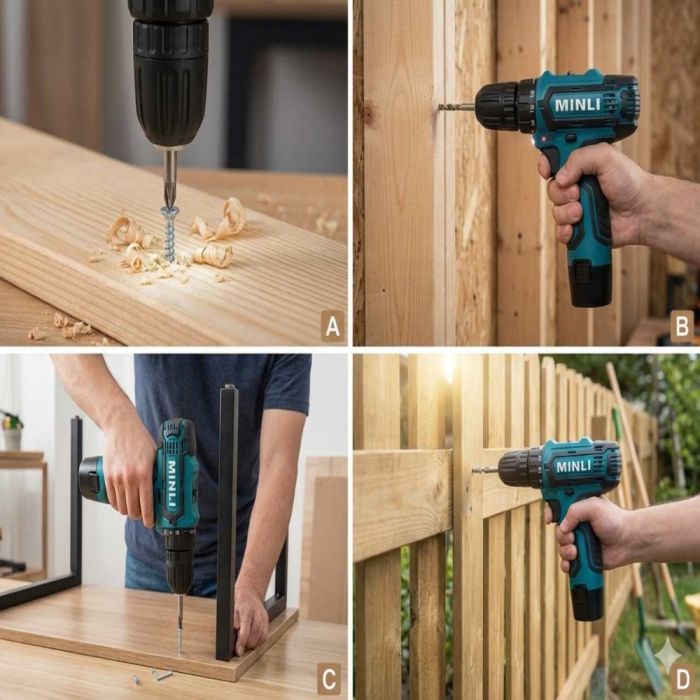 A

MINLI

B

MINLI

C

MINLI

D