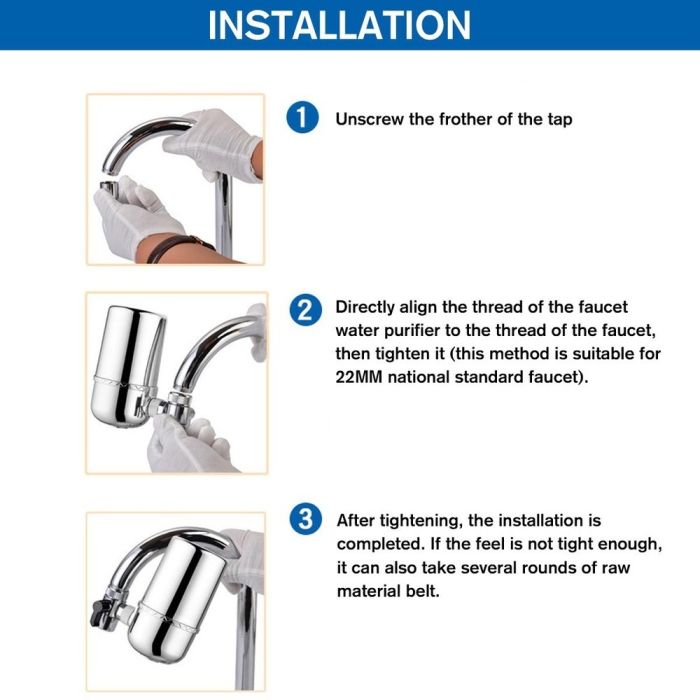 INSTALLATION

1 Unscrew the frother of the tap

2 Directly align the thread of the faucet water purifier to the thread of the faucet, then tighten it (this method is suitable for 22MM national standard faucet).

3 After tightening, the installation is completed. If the feel is not tight enough, it can also take several rounds of raw material belt.