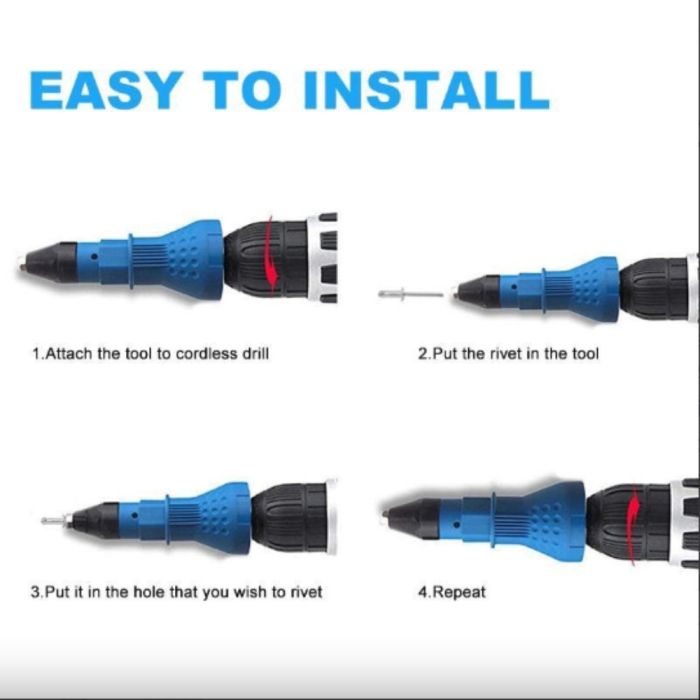 EASY TO INSTALL

1.Attach the tool to cordless drill

2.Put the rivet in the tool

3.Put it in the hole that you wish to rivet

4.Repeat