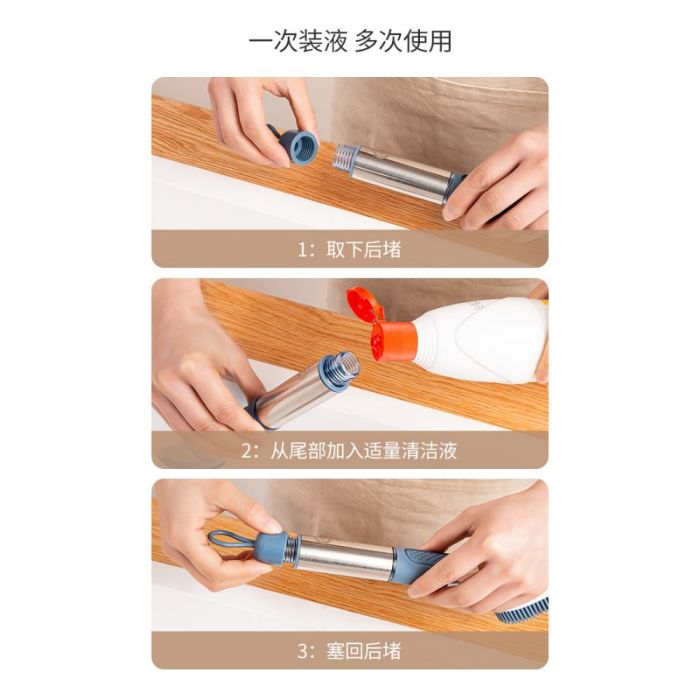 一次装液 多次使用

1：取下后堵

2：从尾部加入适量清洁液

3：塞回后堵