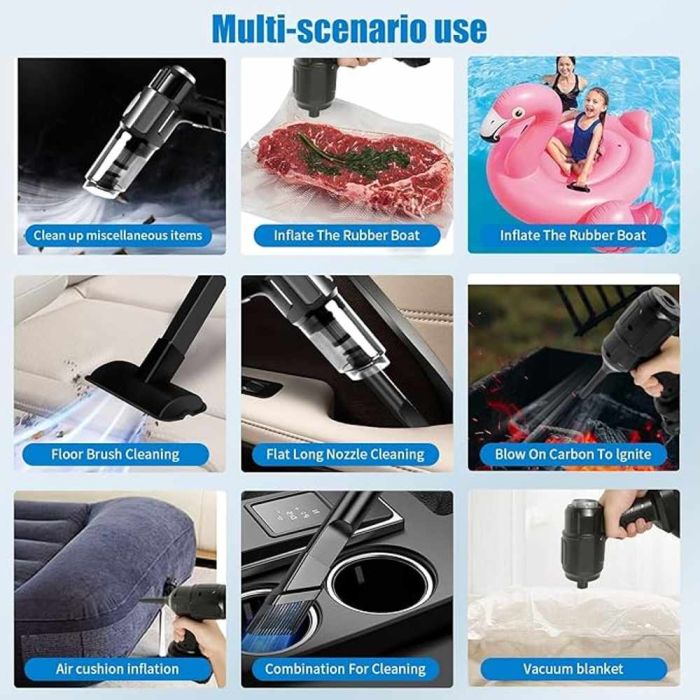 Multi-scenario use

Clean up miscellaneous items

Inflate The Rubber Boat

Inflate The Rubber Boat

Floor Brush Cleaning

Flat Long Nozzle Cleaning

Blow On Carbon To Ignite

Air cushion inflation

Combination For Cleaning

Vacuum blanket