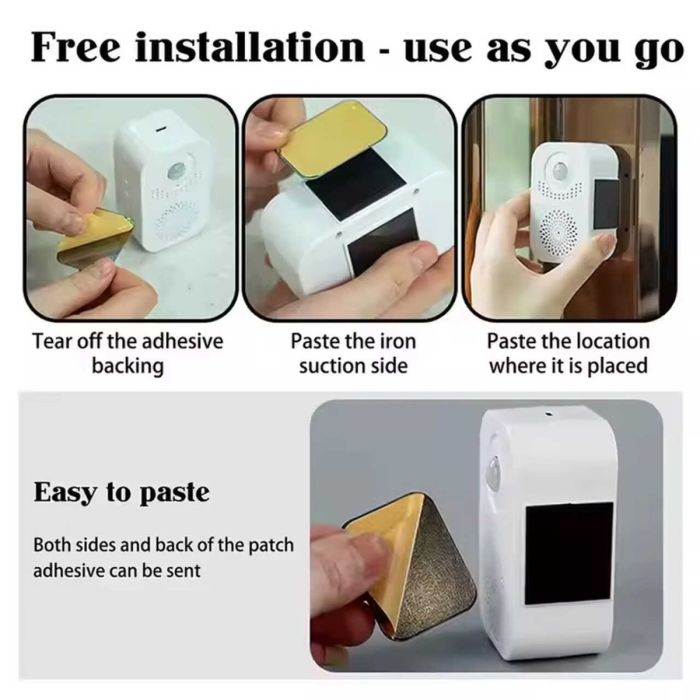 Free installation - use as you go

Tear off the adhesive backing

Paste the iron suction side

Paste the location where it is placed

Easy to paste

Both sides and back of the patch adhesive can be sent