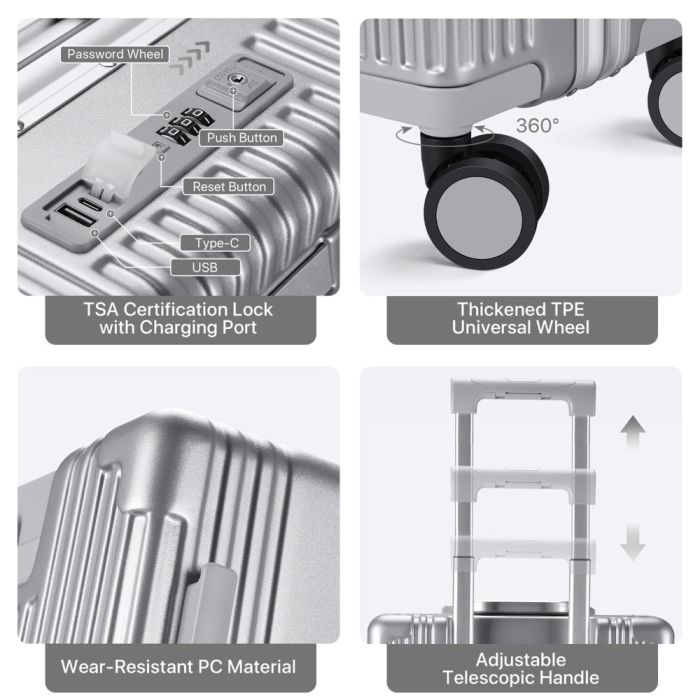 Password Wheel

Push Button

Reset Button

Type-C

USB

TSA Certification Lock with Charging Port

360°

Thickened TPE Universal Wheel

Wear-Resistant PC Material

Adjustable Telescopic Handle