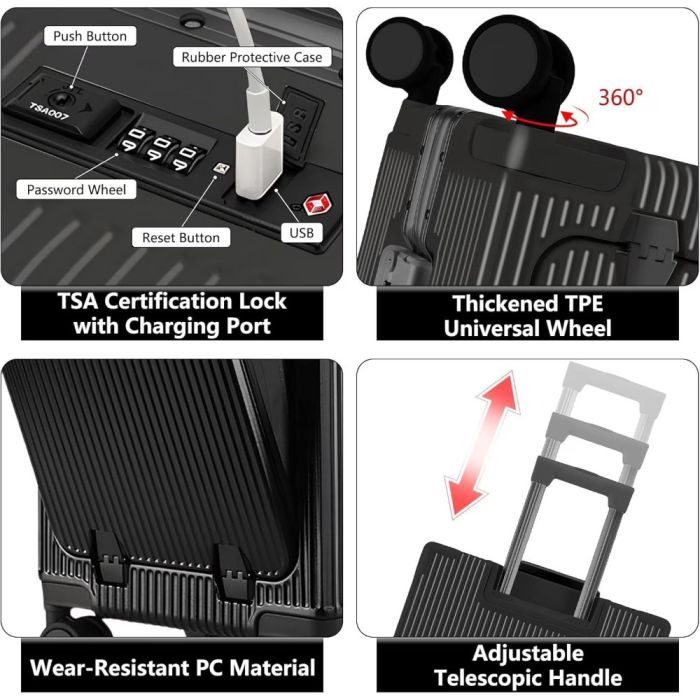 Push Button

Rubber Protective Case

TSA007

USB

Password Wheel

Reset Button

USB

TSA Certification Lock with Charging Port

360°

Thickened TPE Universal Wheel

Wear-Resistant PC Material

Adjustable Telescopic Handle