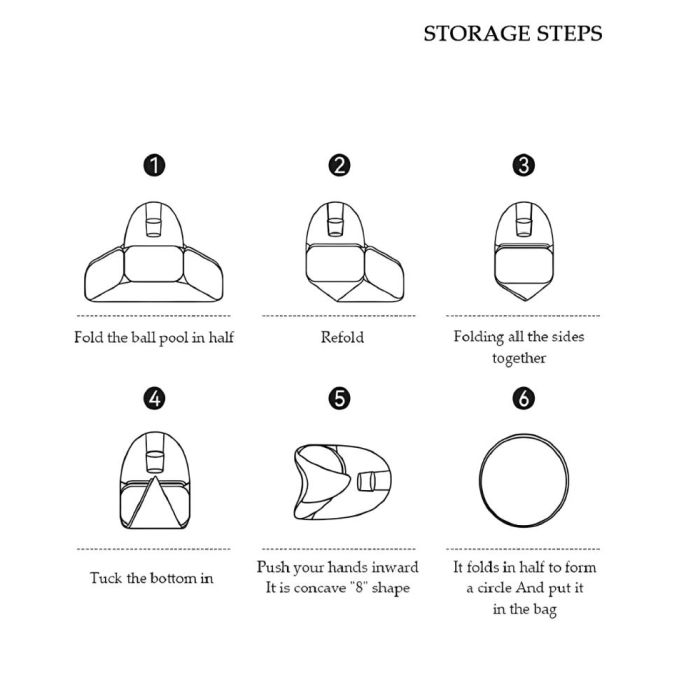 STORAGE STEPS

1

Fold the ball pool in half

2

Refold

3

Folding all the sides together

4

Tuck the bottom in

5

Push your hands inward It is concave "8" shape

6

It folds in half to form a circle And put it in the bag