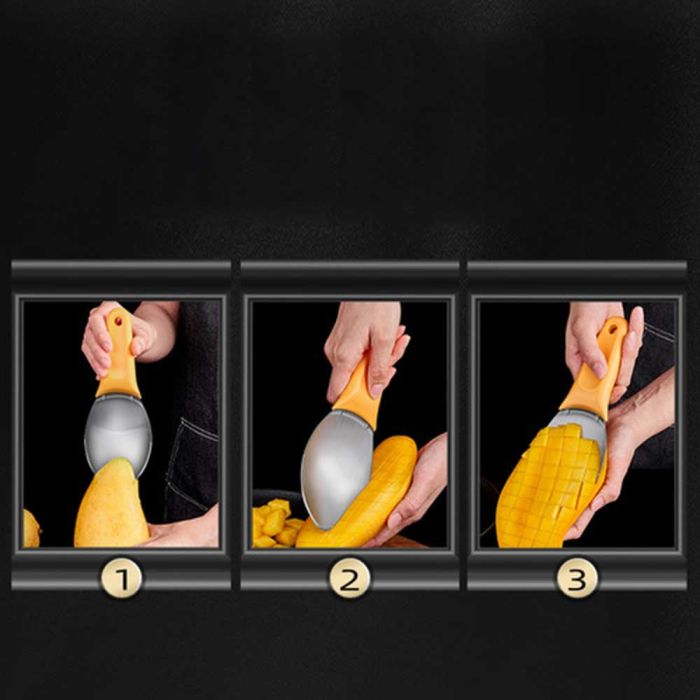 1

2

3