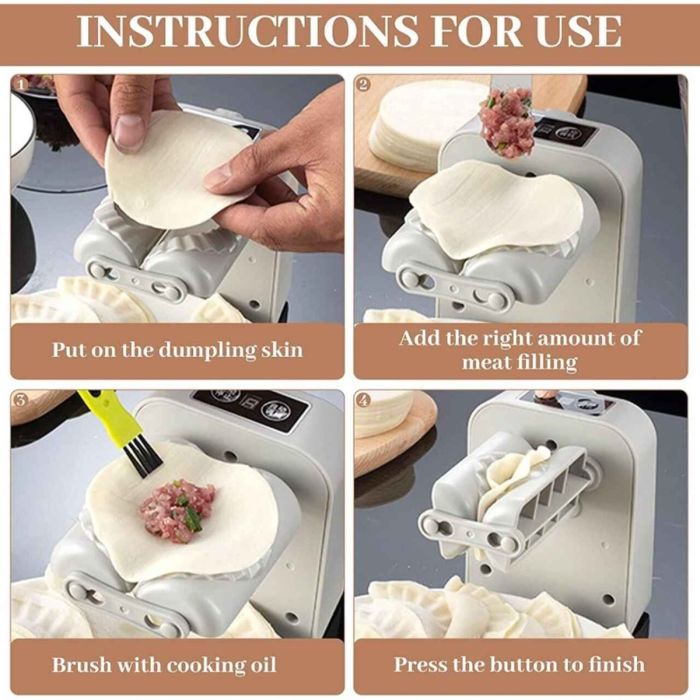 INSTRUCTIONS FOR USE

1

Put on the dumpling skin

2

Add the right amount of meat filling

3

Brush with cooking oil

4

Press the button to finish