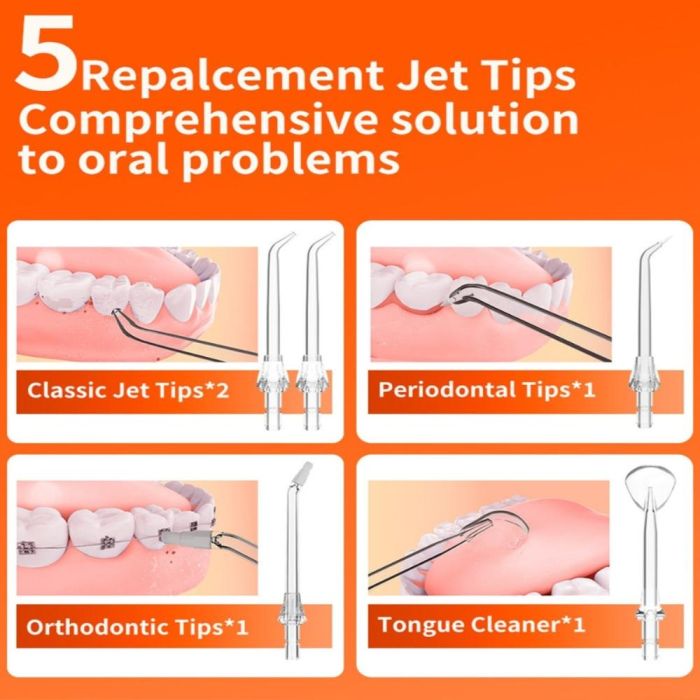 5 Repalcement Jet Tips
Comprehensive solution to oral problems

Classic Jet Tips*2

Periodontal Tips*1

Orthodontic Tips*1

Tongue Cleaner*1