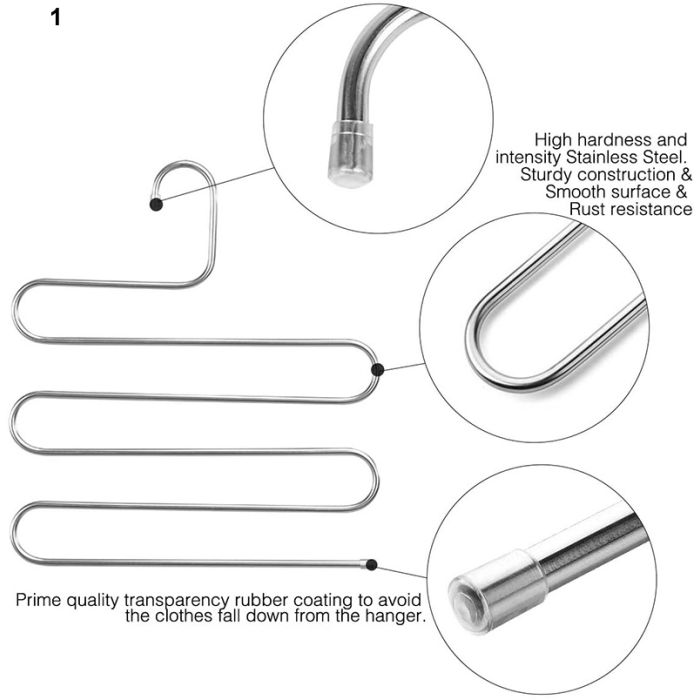 1

High hardness and intensity Stainless Steel. Sturdy construction & Smooth surface & Rust resistance

Prime quality transparency rubber coating to avoid the clothes fall down from the hanger.