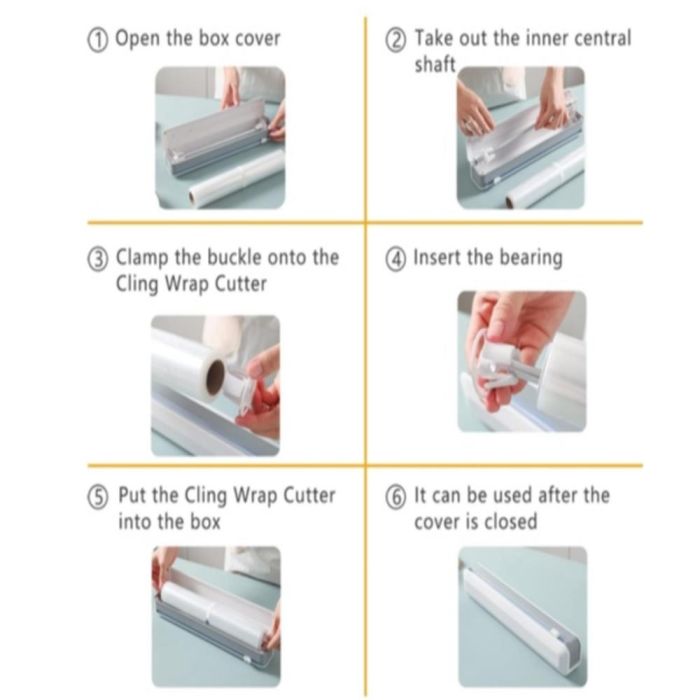 ① Open the box cover

② Take out the inner central shaft

③ Clamp the buckle onto the Cling Wrap Cutter

④ Insert the bearing

⑤ Put the Cling Wrap Cutter into the box

⑥ It can be used after the cover is closed