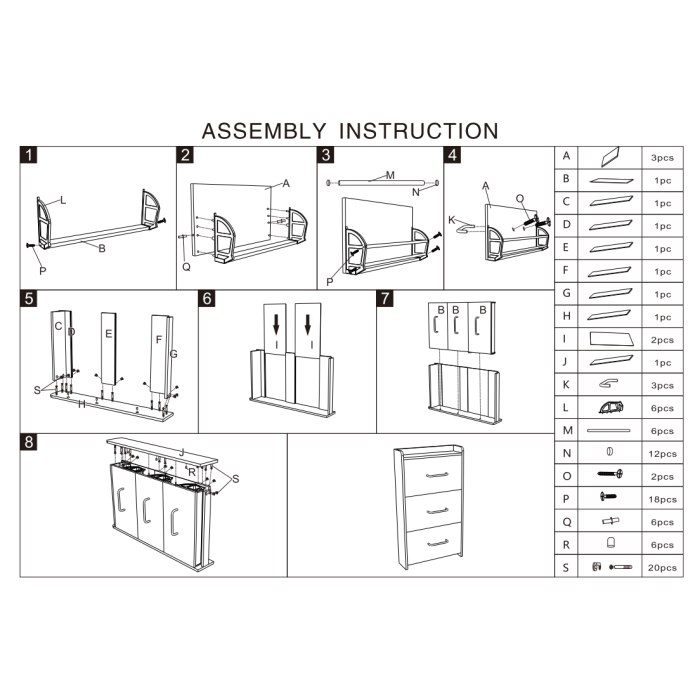 ASSEMBLY INSTRUCTION

1
L
B
P

2
A
Q

3
M
N
P

4
A
O
K

5
C
D
E
F
G
S
H

6
I
I

7
B
B
B

8
J
R
S

| A | | 3pcs |
|---|---|---|
| B | | 1pc |
| C | | 1pc |
| D | | 1pc |
| E | | 1pc |
| F | | 1pc |
| G | | 1pc |
| H | | 1pc |
| I | | 2pcs |
| J | | 1pc |
| K | | 3pcs |
| L | | 6pcs |
| M | | 6pcs |
| N | | 12pcs |
| O | | 2pcs |
| P | | 18pcs |
| Q | | 6pcs |
| R | | 6pcs |
| S | | 20pcs |