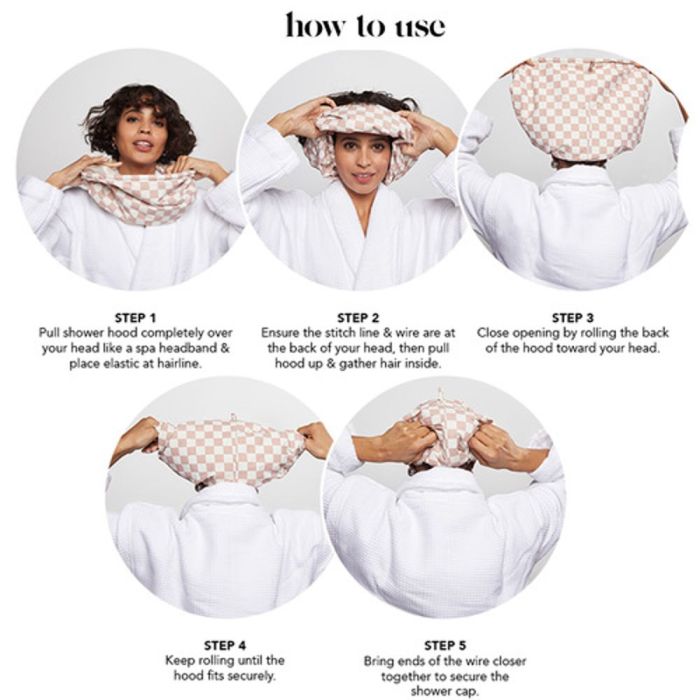 how to use

STEP 1
Pull shower hood completely over your head like a spa headband & place elastic at hairline.

STEP 2
Ensure the stitch line & wire are at the back of your head, then pull hood up & gather hair inside.

STEP 3
Close opening by rolling the back of the hood toward your head.

STEP 4
Keep rolling until the hood fits securely.

STEP 5
Bring ends of the wire closer together to secure the shower cap.