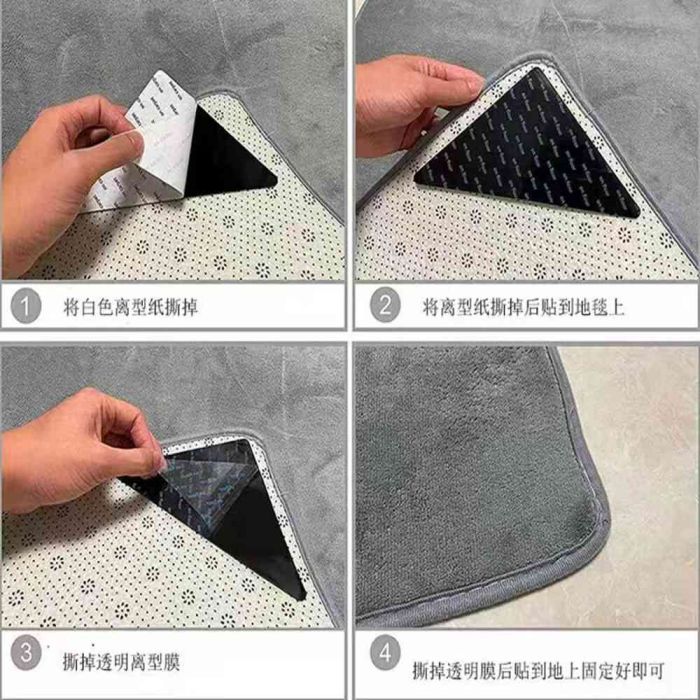 1 将白色离型纸撕掉

2 将离型纸撕掉后贴到地毯上

3 撕掉透明离型膜

4 撕掉透明膜后贴到地上固定好即可