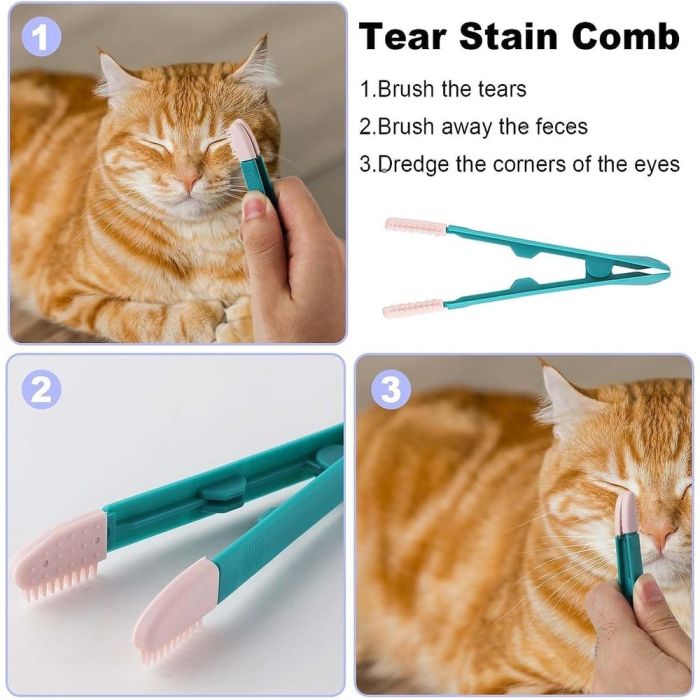 1

Tear Stain Comb

1.Brush the tears

2.Brush away the feces

3.Dredge the corners of the eyes

2

3