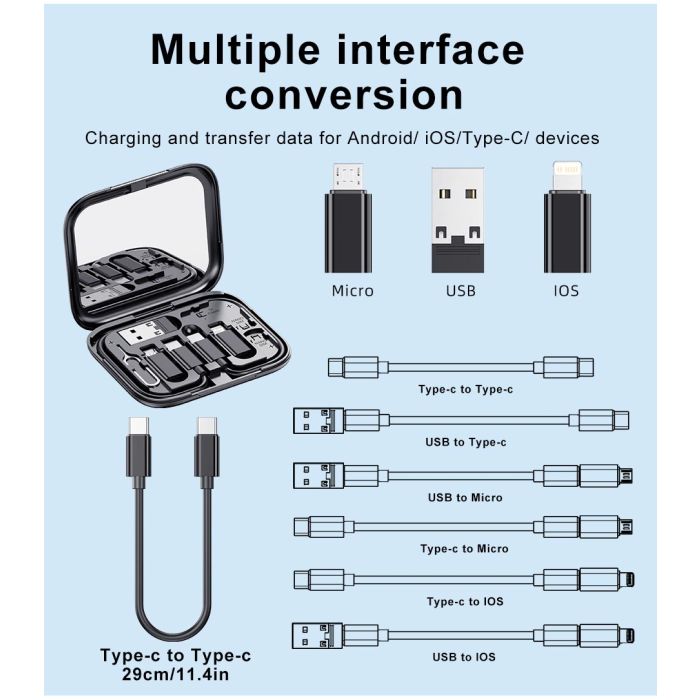 Multiple interface conversion

Charging and transfer data for Android/ iOS/Type-C/ devices

Micro

USB

IOS

Type-c to Type-c

USB to Type-c

USB to Micro

Type-c to Micro

Type-c to IOS

USB to IOS

Type-c to Type-c
29cm/11.4in