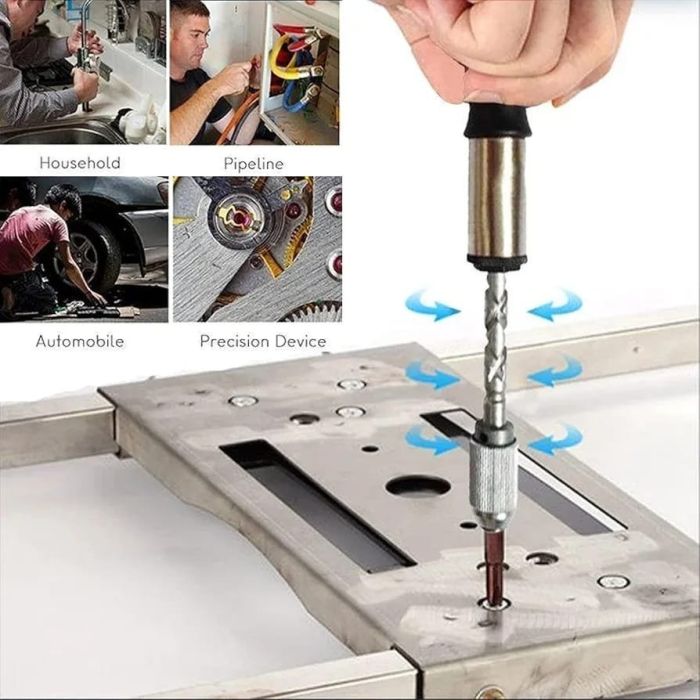 Household

Pipeline

Automobile

Precision Device