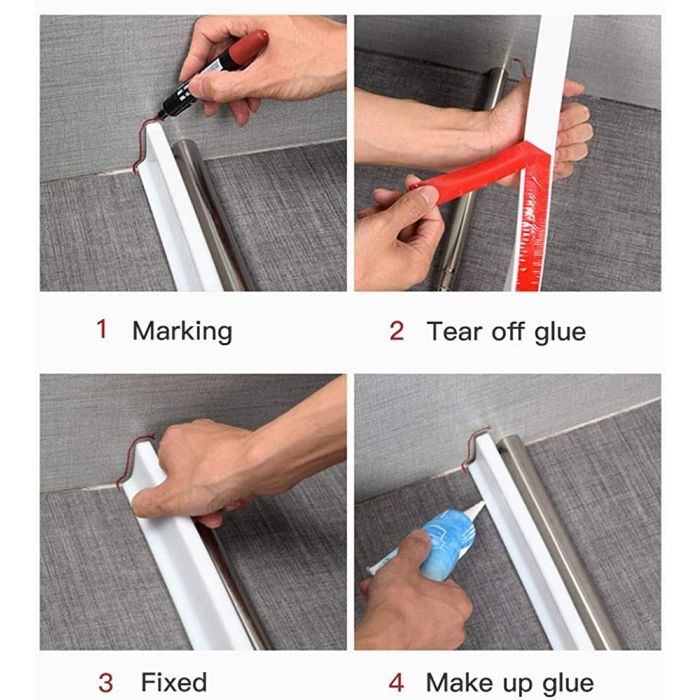 1 Marking

2 Tear off glue

3 Fixed

4 Make up glue