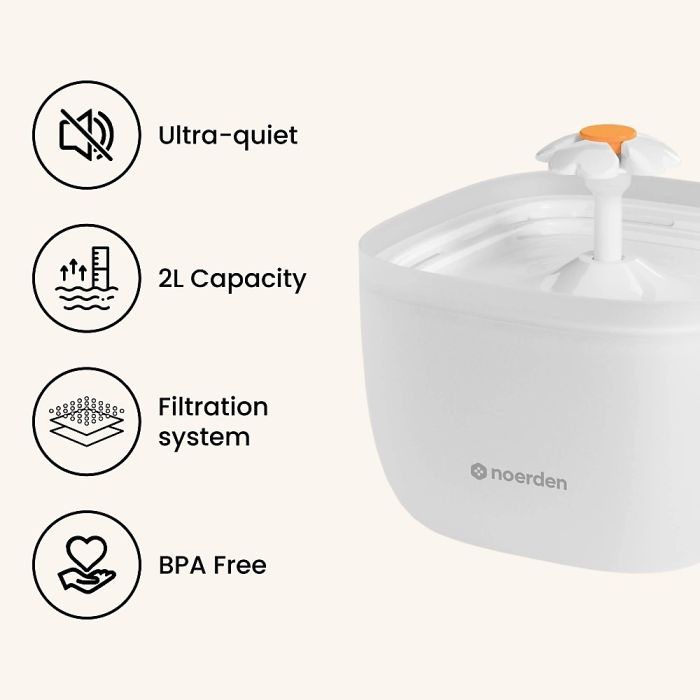 Ultra-quiet

2L Capacity

Filtration system

BPA Free

noerden