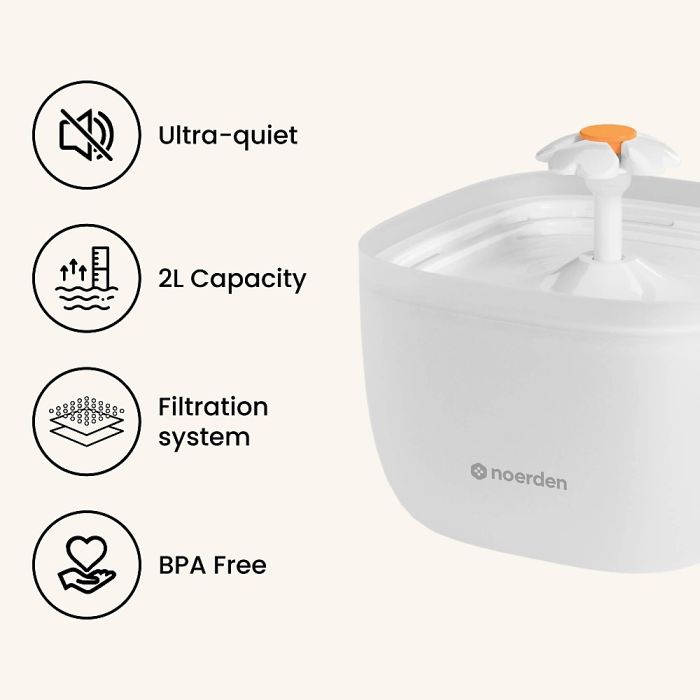 Ultra-quiet

2L Capacity

Filtration system

BPA Free

noerden